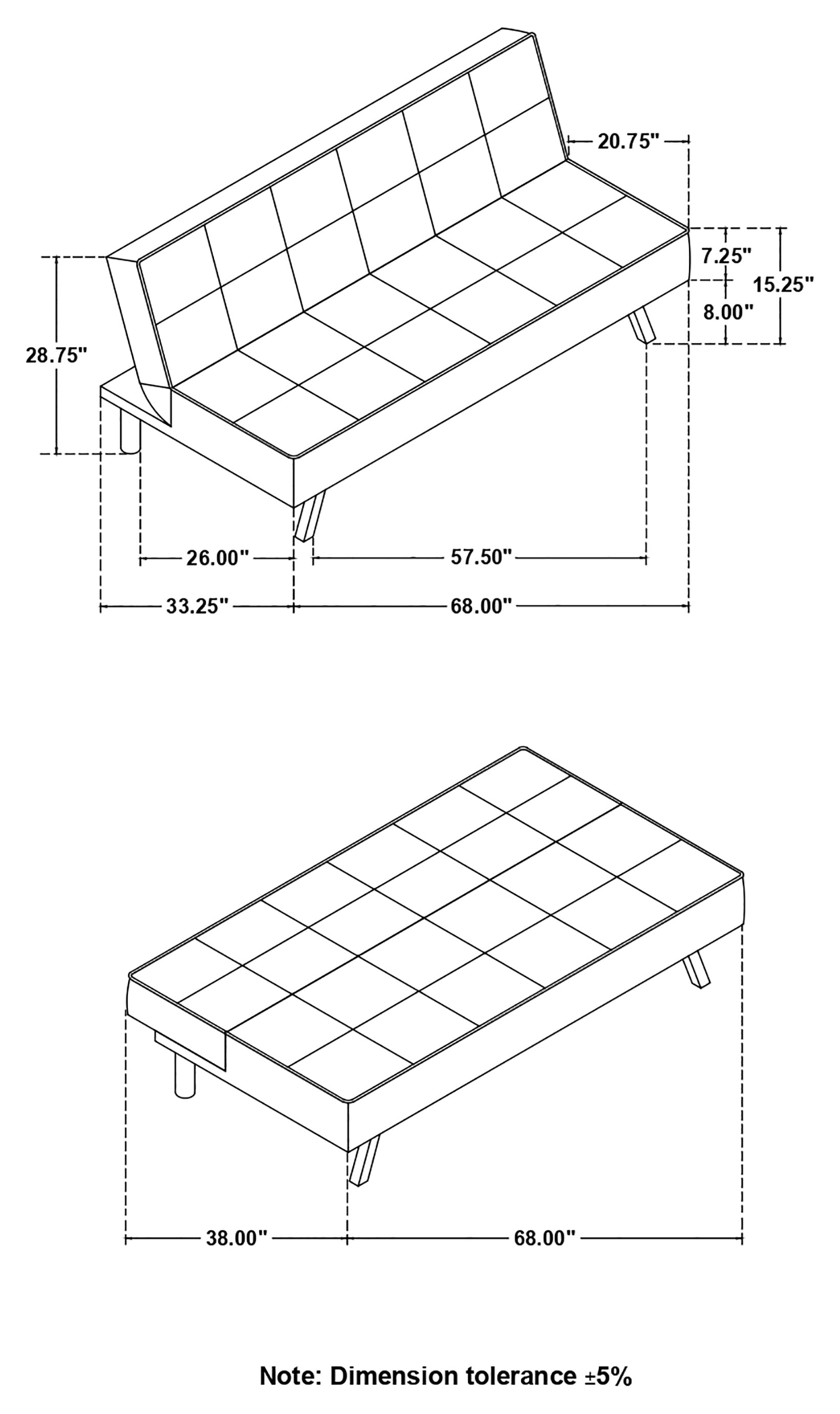 20.75"

7.25"

15.25"

8.00"

28.75"

26.00"

57.50"

33.25"

68.00"

38.00"

68.00"

Note: Dimension tolerance ±5%