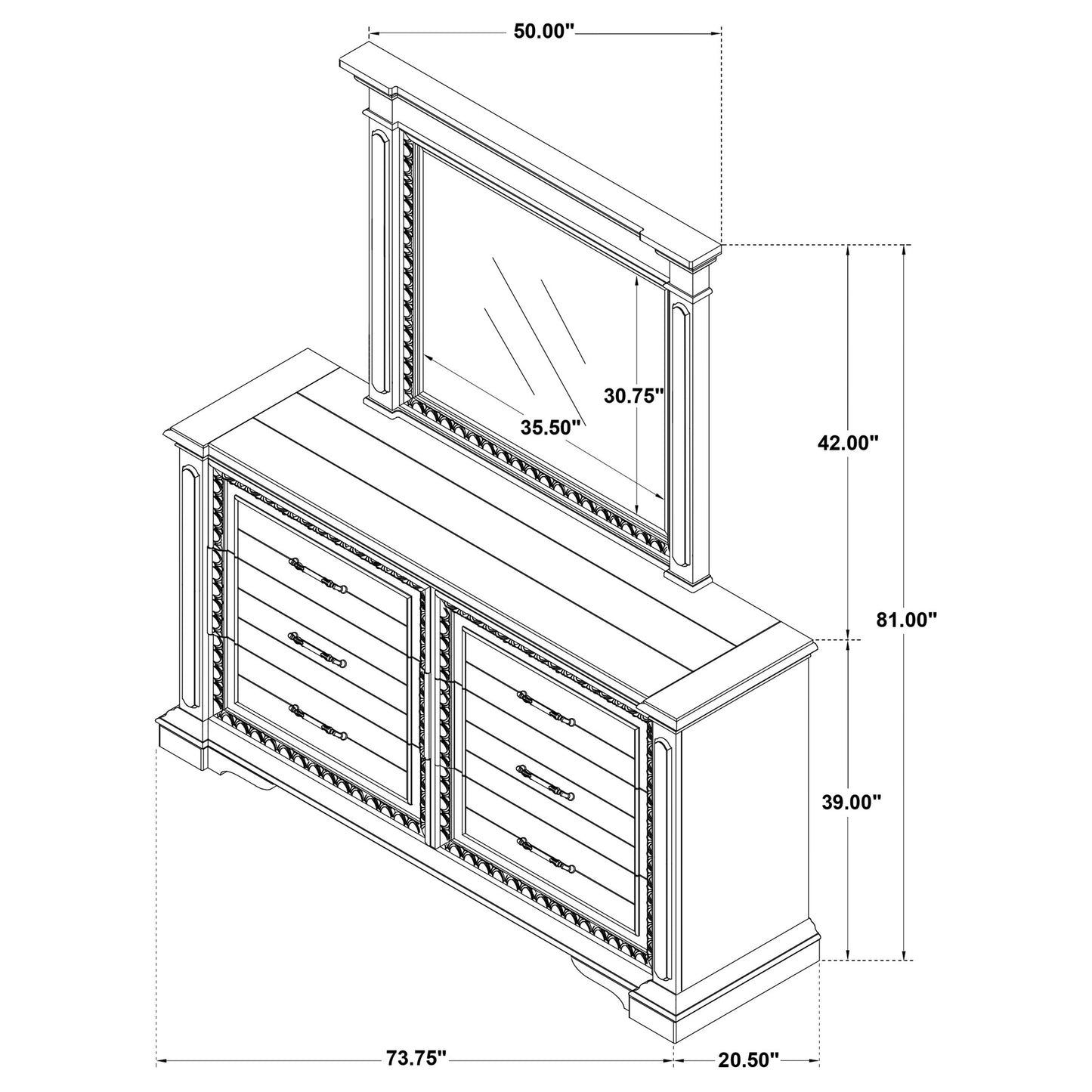 50.00"
30.75"
35.50"
42.00"
81.00"
39.00"
73.75"
20.50"