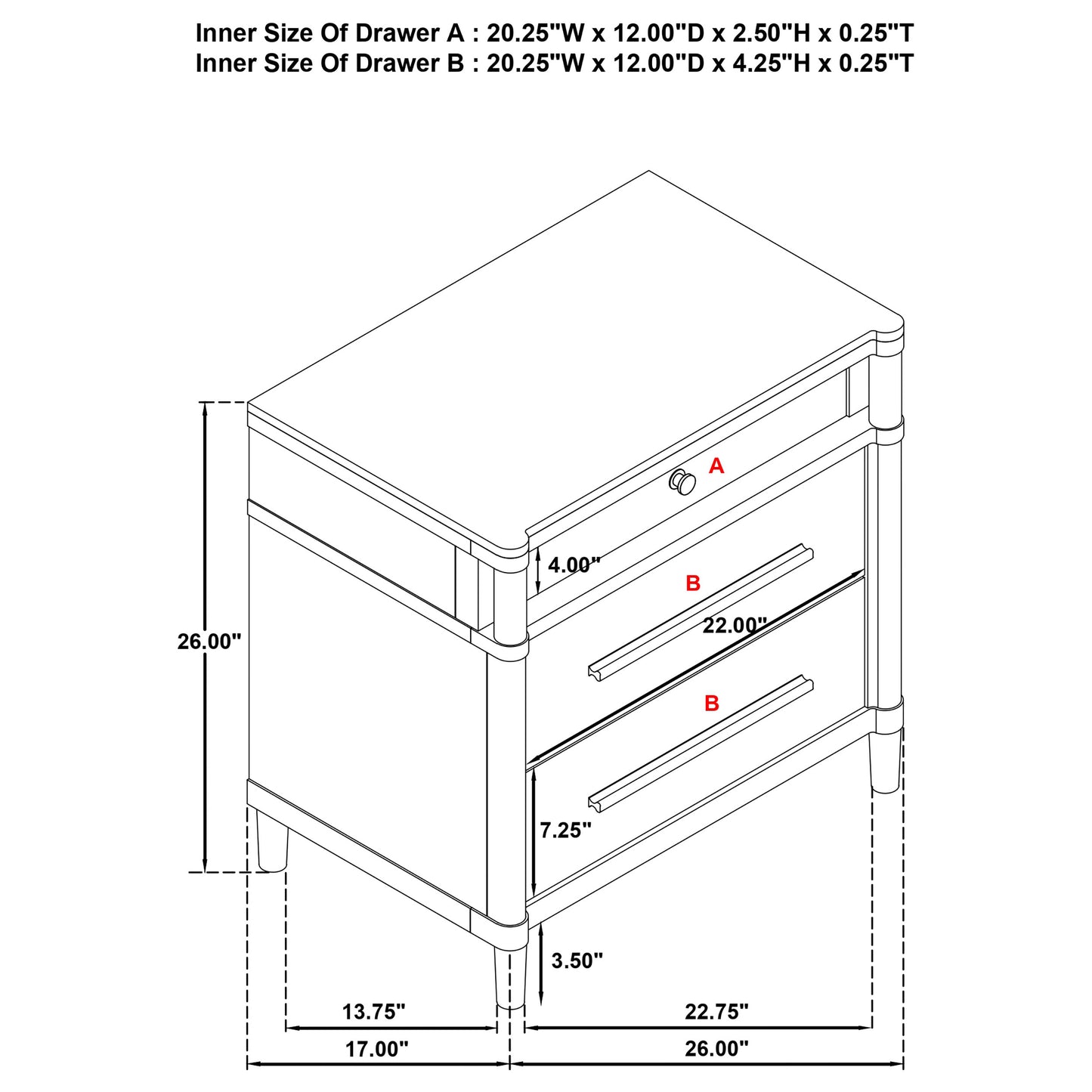 Inner Size Of Drawer A : 20.25"W x 12.00"D x 2.50"H x 0.25"T
Inner Size Of Drawer B : 20.25"W x 12.00"D x 4.25"H x 0.25"T

A

4.00"

B

22.00"

26.00"

B

7.25"

3.50"

13.75"

22.75"

17.00"

26.00"