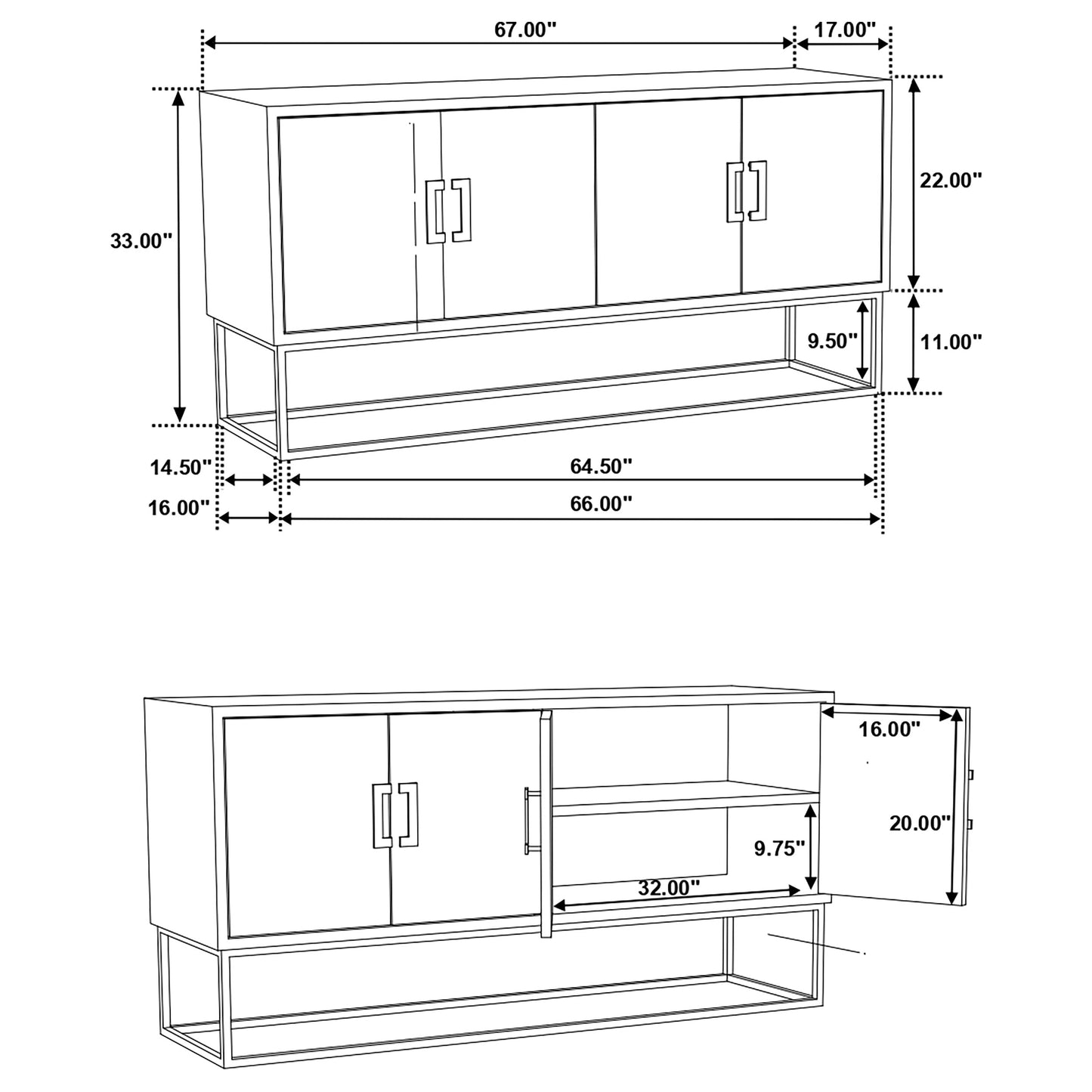 67.00"
17.00"
33.00"
22.00"
9.50"
11.00"
14.50"
64.50"
16.00"
66.00"

16.00"
20.00"
9.75"
32.00"