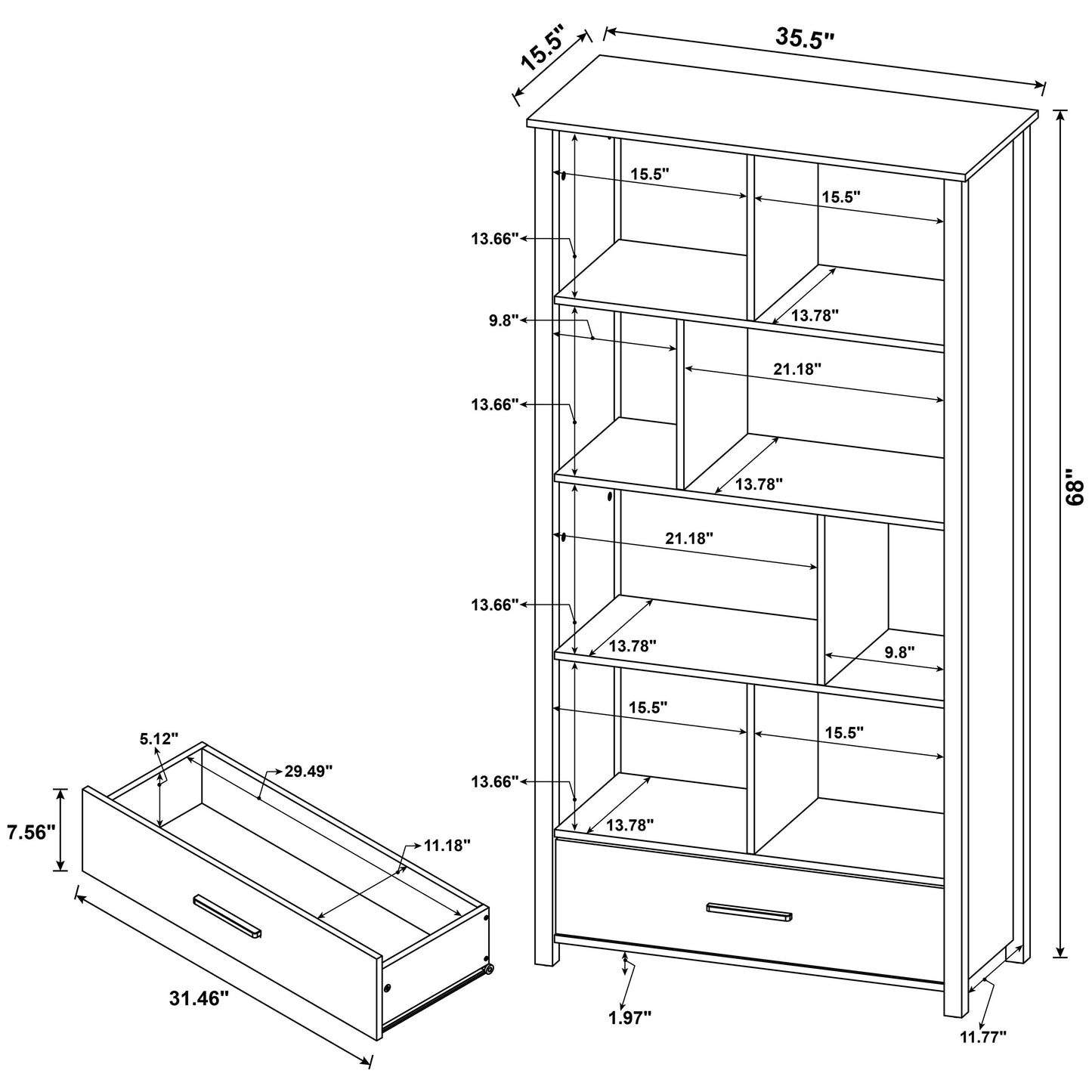 15.5"
35.5"
68"
15.5"
15.5"
13.66"
13.78"
9.8"
21.18"
13.66"
13.78"
21.18"
13.66"
13.78"
9.8"
15.5"
15.5"
13.66"
13.78"
1.97"
11.77"
5.12"
29.49"
7.56"
11.18"
31.46"