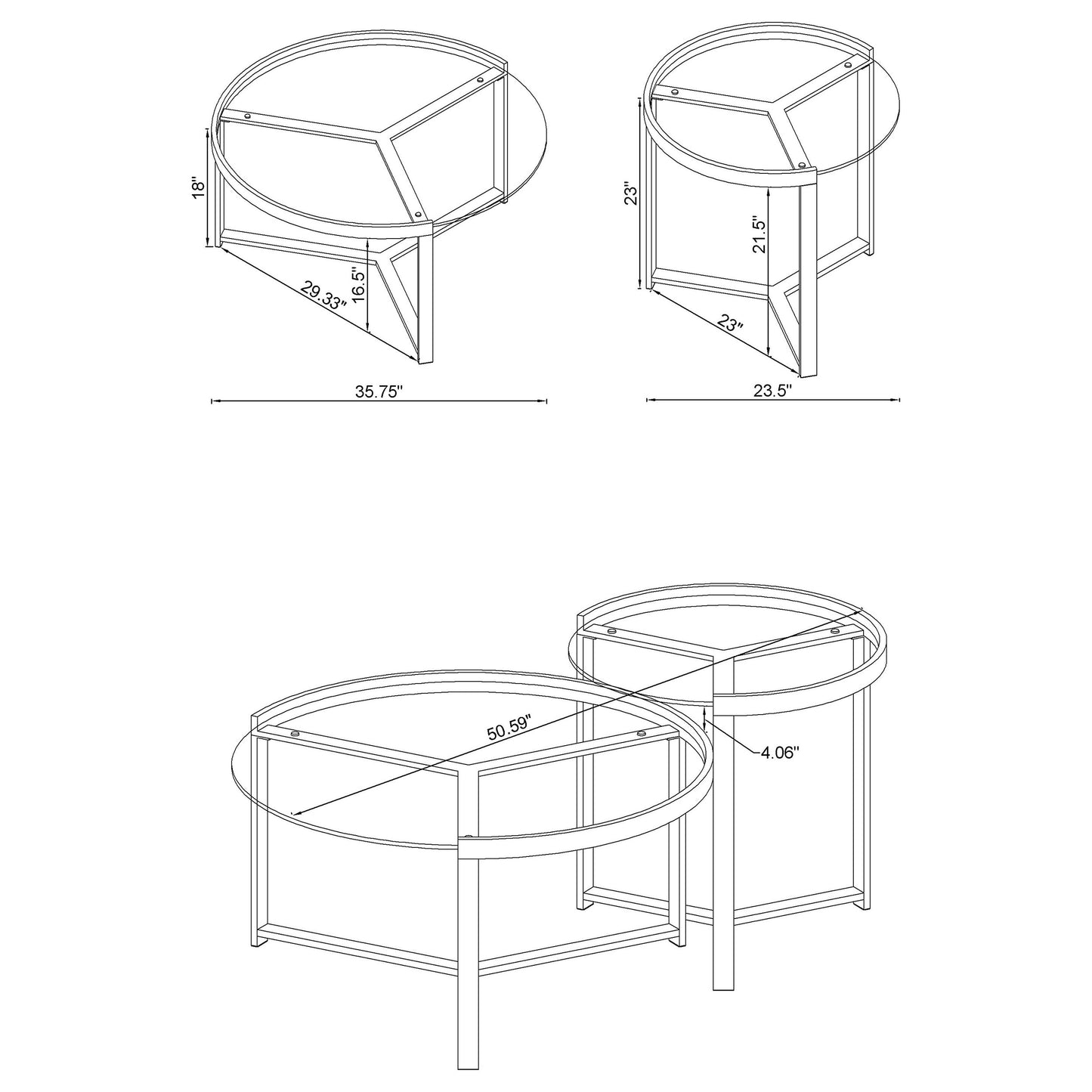 18"

16.5"

29.33"

35.75"

23"

21.5"

23"

23.5"

50.59"

4.06"