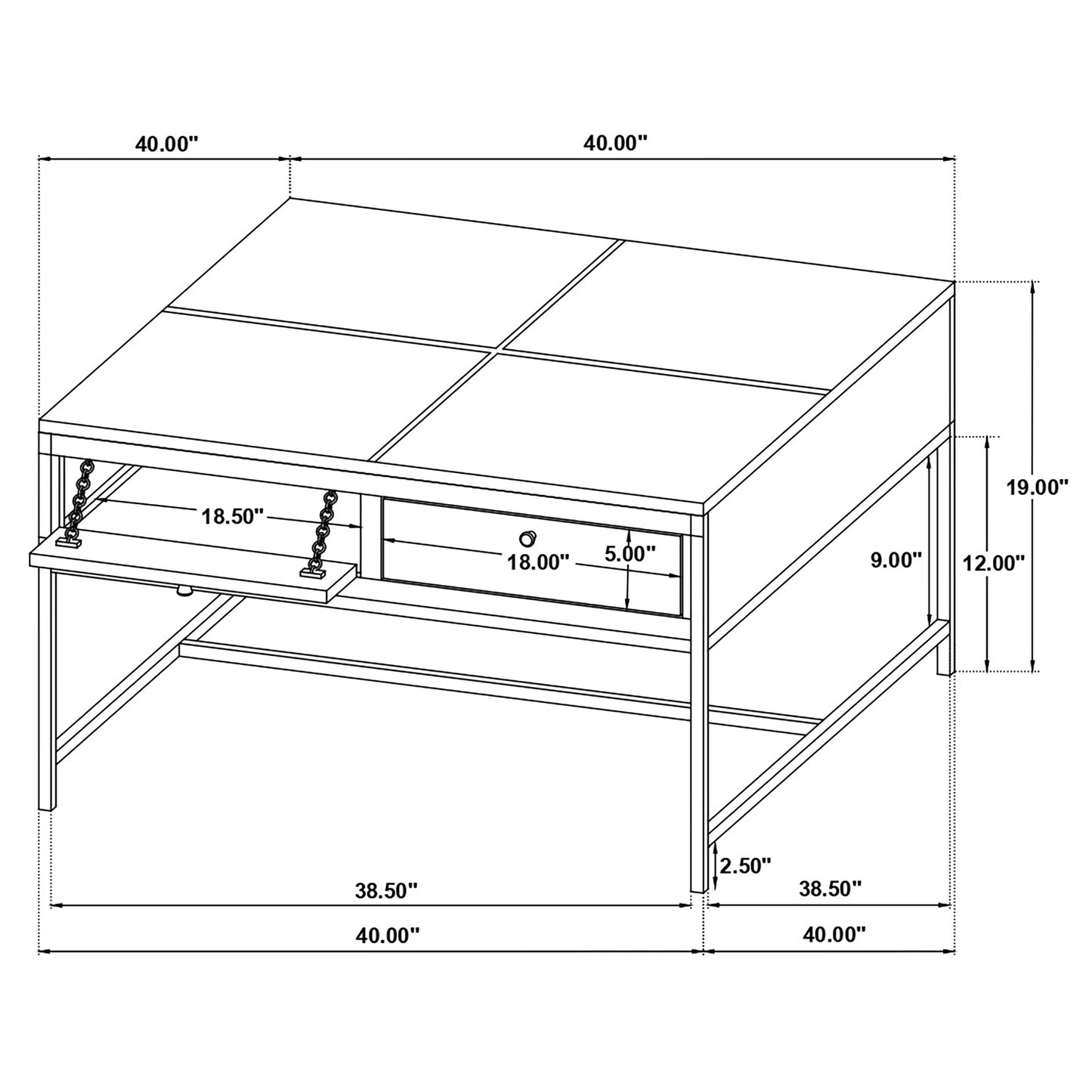 40.00"

40.00"

19.00"

18.50"

18.00"

5.00"

9.00"

12.00"

2.50"

38.50"

38.50"

40.00"

40.00"