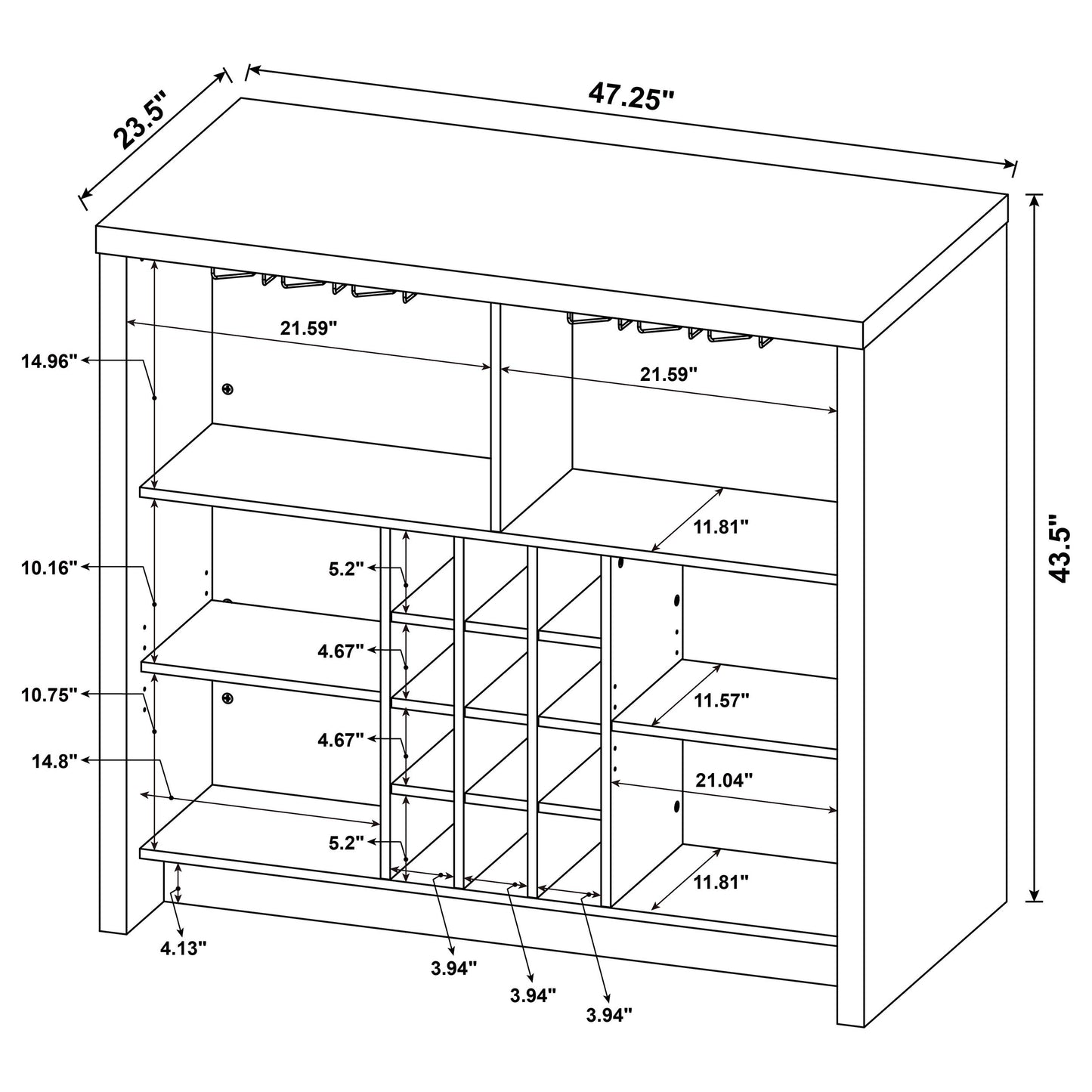 23.5"

47.25"

43.5"

21.59"

21.59"

14.96"

11.81"

10.16"

5.2"

4.67"

10.75"

11.57"

4.67"

14.8"

21.04"

5.2"

11.81"

4.13"

3.94"

3.94"

3.94"