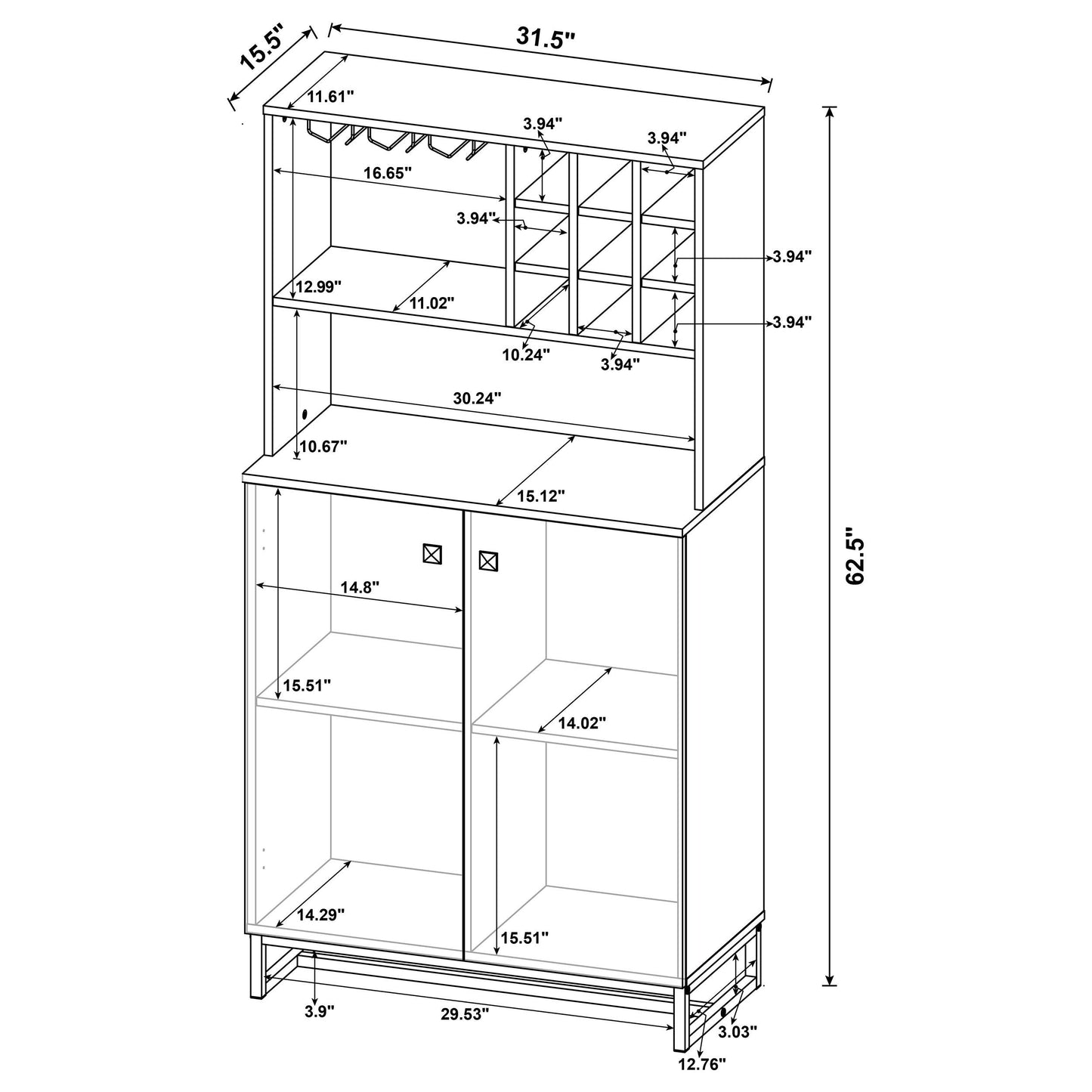 15.5"
31.5"
11.61"
3.94"
3.94"
16.65"
3.94"
3.94"
12.99"
11.02"
3.94"
10.24"
3.94"
30.24"
10.67"
15.12"
62.5"
14.8"
15.51"
14.02"
14.29"
15.51"
3.9"
29.53"
3.03"
12.76"