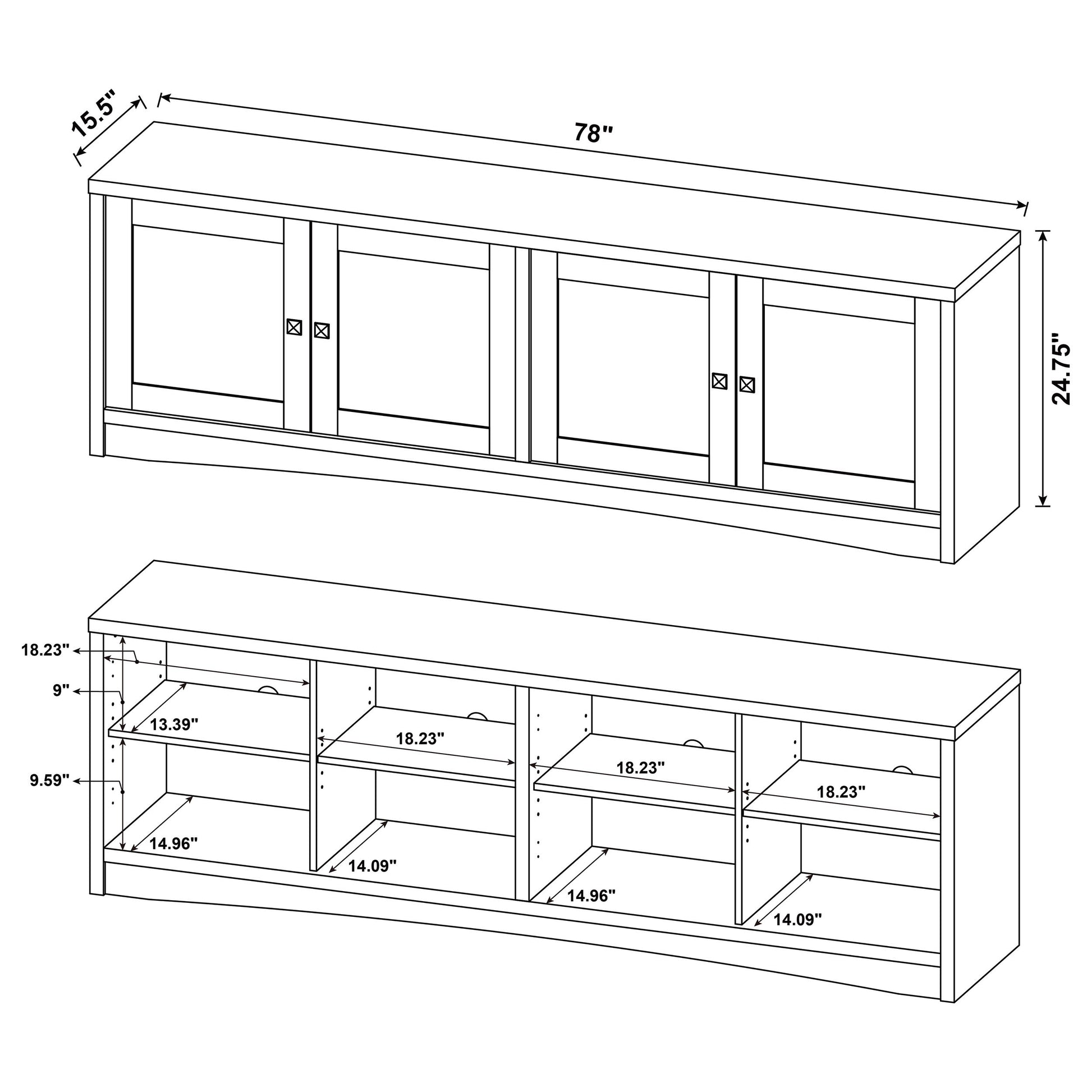 15.5"

78"

24.75"

18.23"

9"

13.39"

18.23"

18.23"

18.23"

9.59"

14.96"

14.09"

14.96"

14.09"