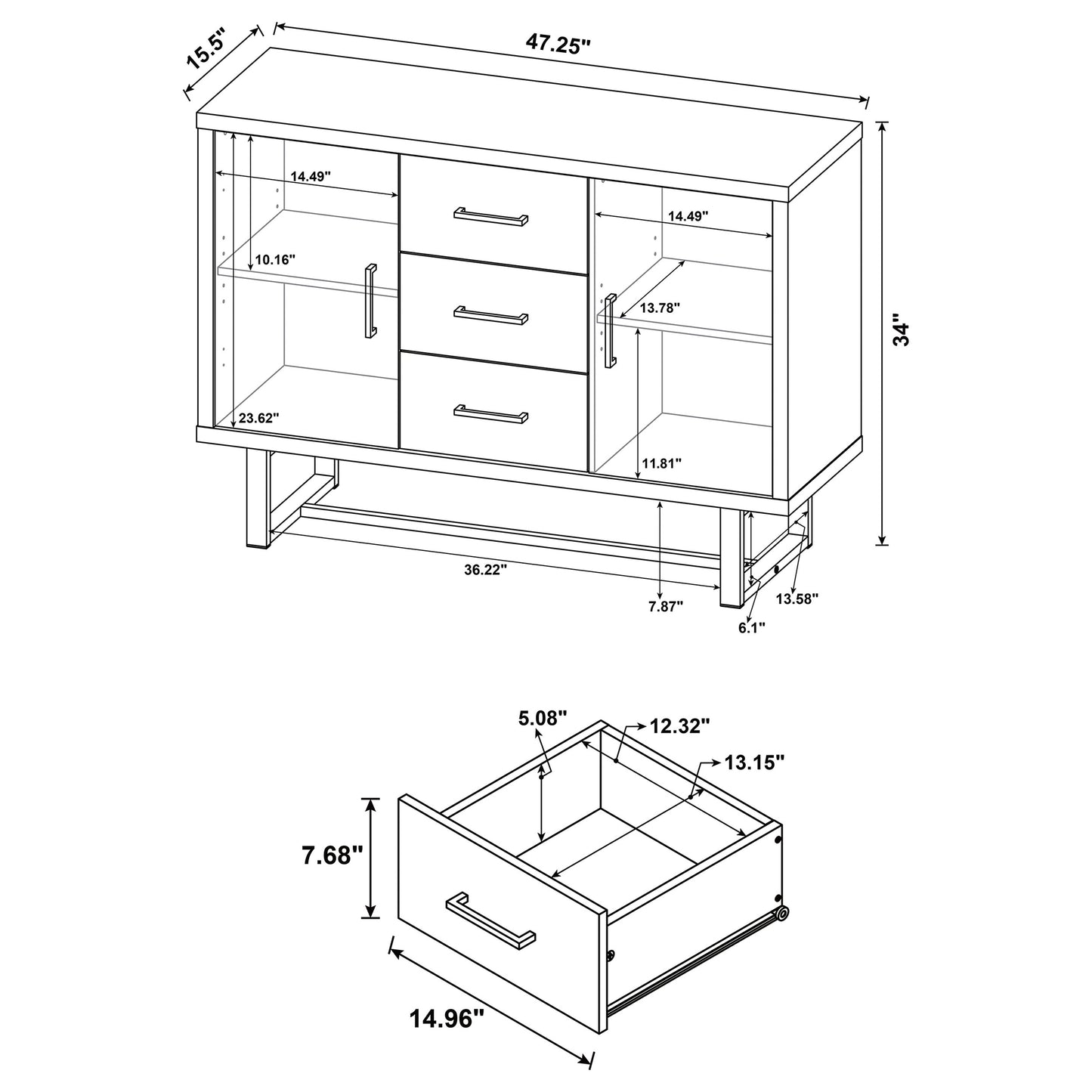 15.5"
47.25"
14.49"
14.49"
10.16"
13.78"
34"
23.62"
11.81"
36.22"
7.87"
13.58"
6.1"

5.08"
12.32"
13.15"
7.68"
14.96"