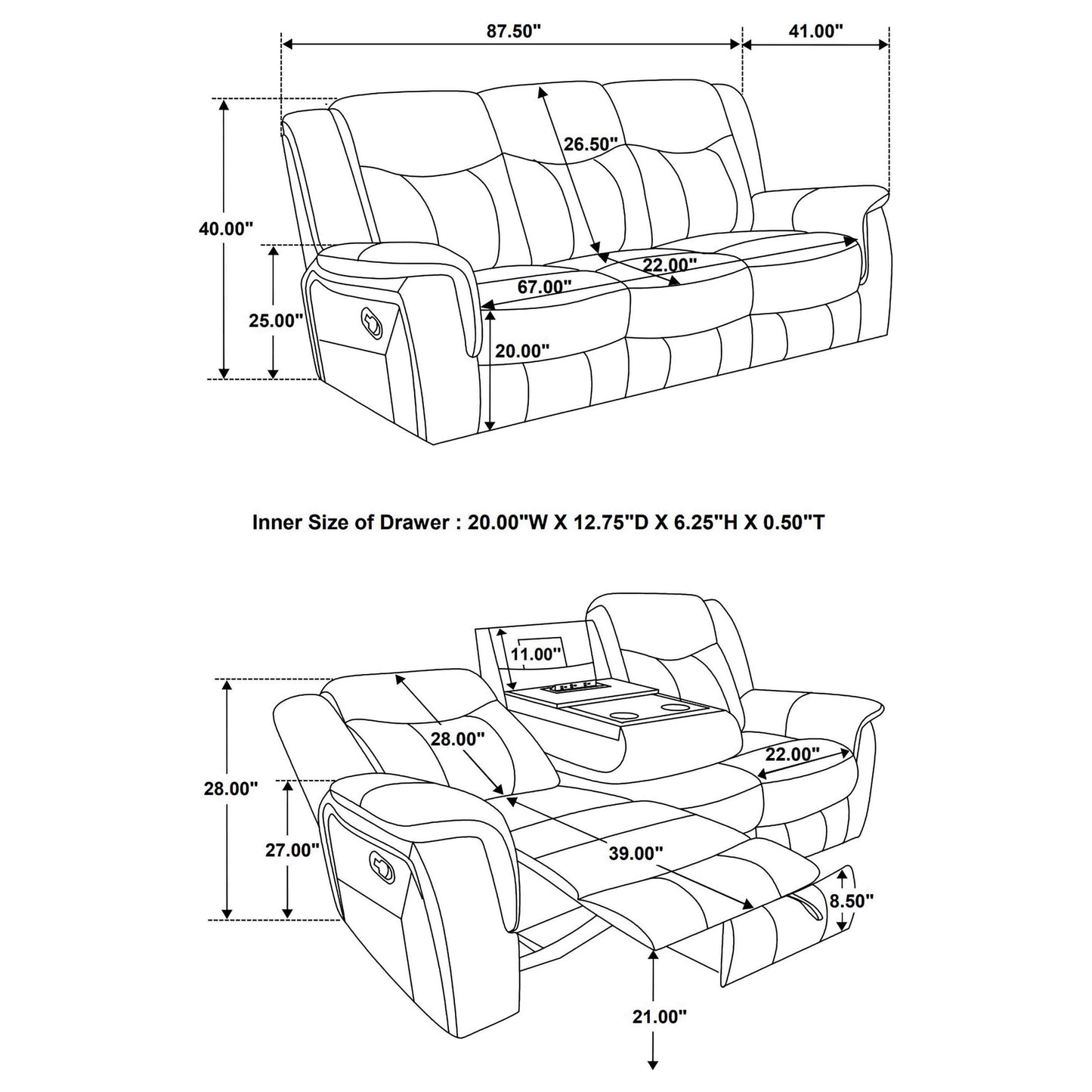 87.50"
41.00"
26.50"
40.00"
22.00"
67.00"
25.00"
20.00"

Inner Size of Drawer : 20.00"W X 12.75"D X 6.25"H X 0.50"T

11.00"
28.00"
22.00"
28.00"
27.00"
39.00"
8.50"
21.00"