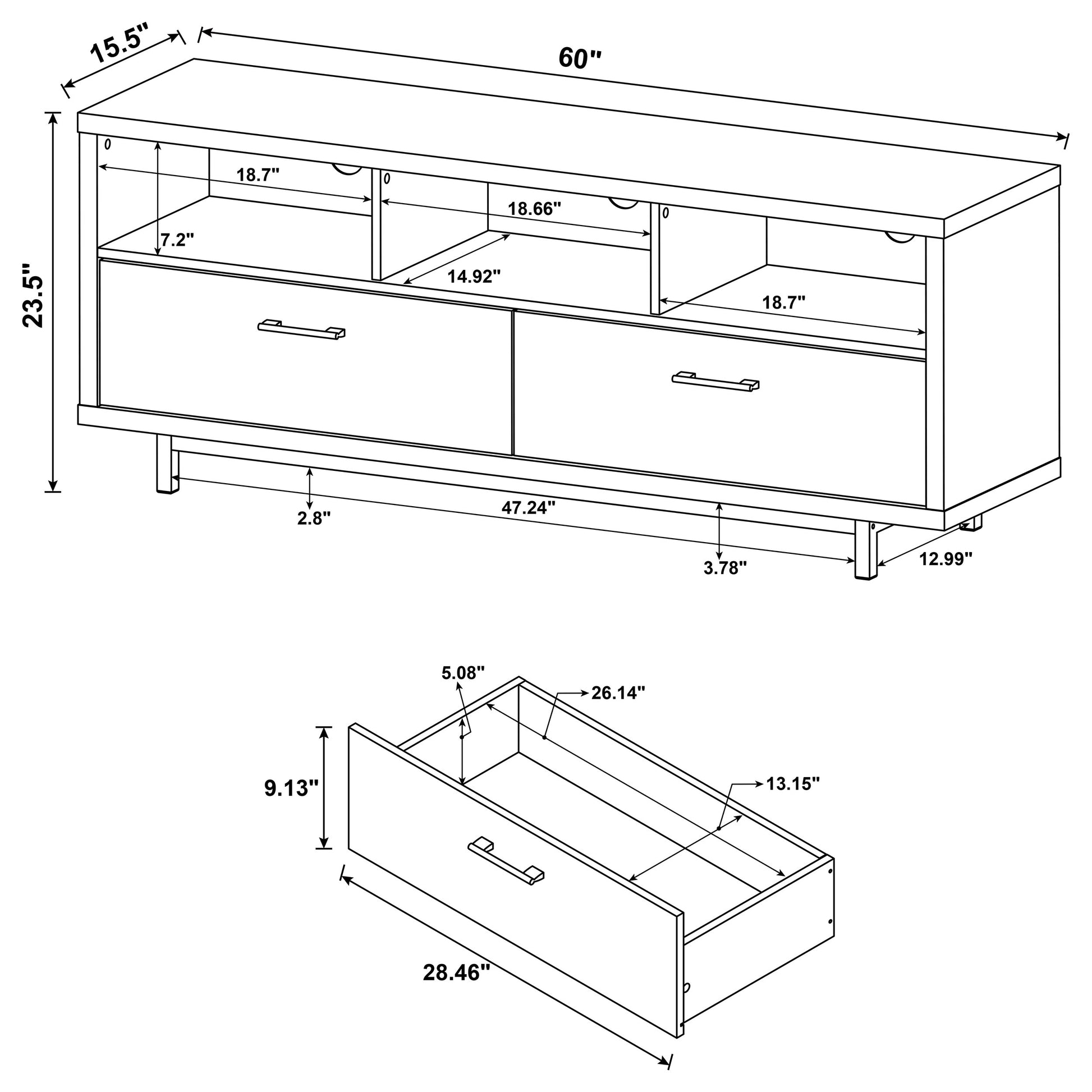 15.5"
60"
23.5"
18.7"
18.66"
7.2"
14.92"
18.7"
2.8"
47.24"
3.78"
12.99"
5.08"
26.14"
9.13"
13.15"
28.46"